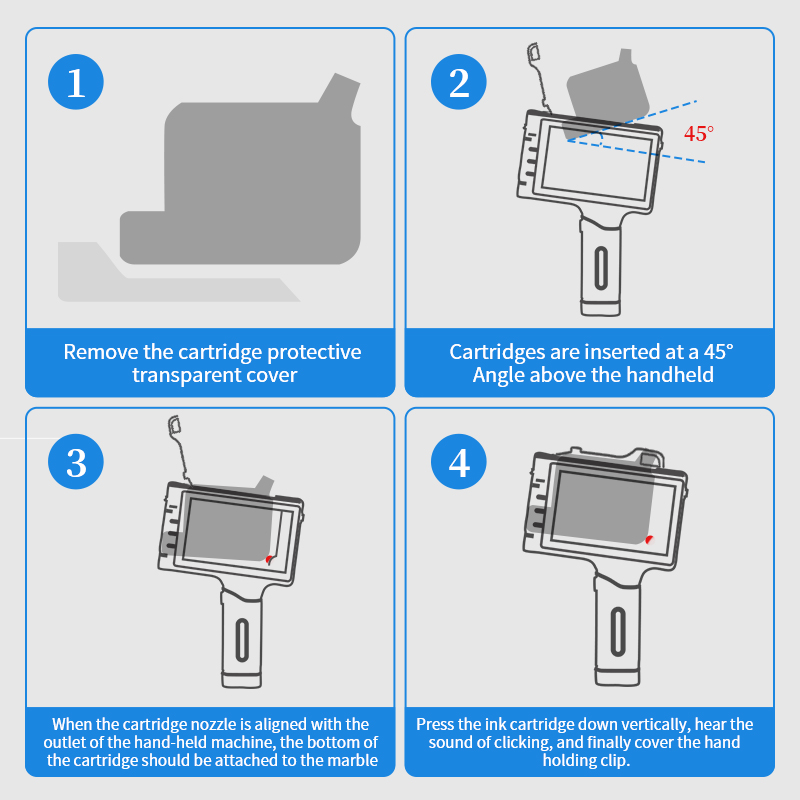 1

Remove the cartridge protective transparent cover

2

45°

Cartridges are inserted at a 45° Angle above the handheld

3

When the cartridge nozzle is aligned with the outlet of the hand-held machine, the bottom of the cartridge should be attached to the marble

4

Press the ink cartridge down vertically, hear the sound of clicking, and finally cover the hand holding clip.